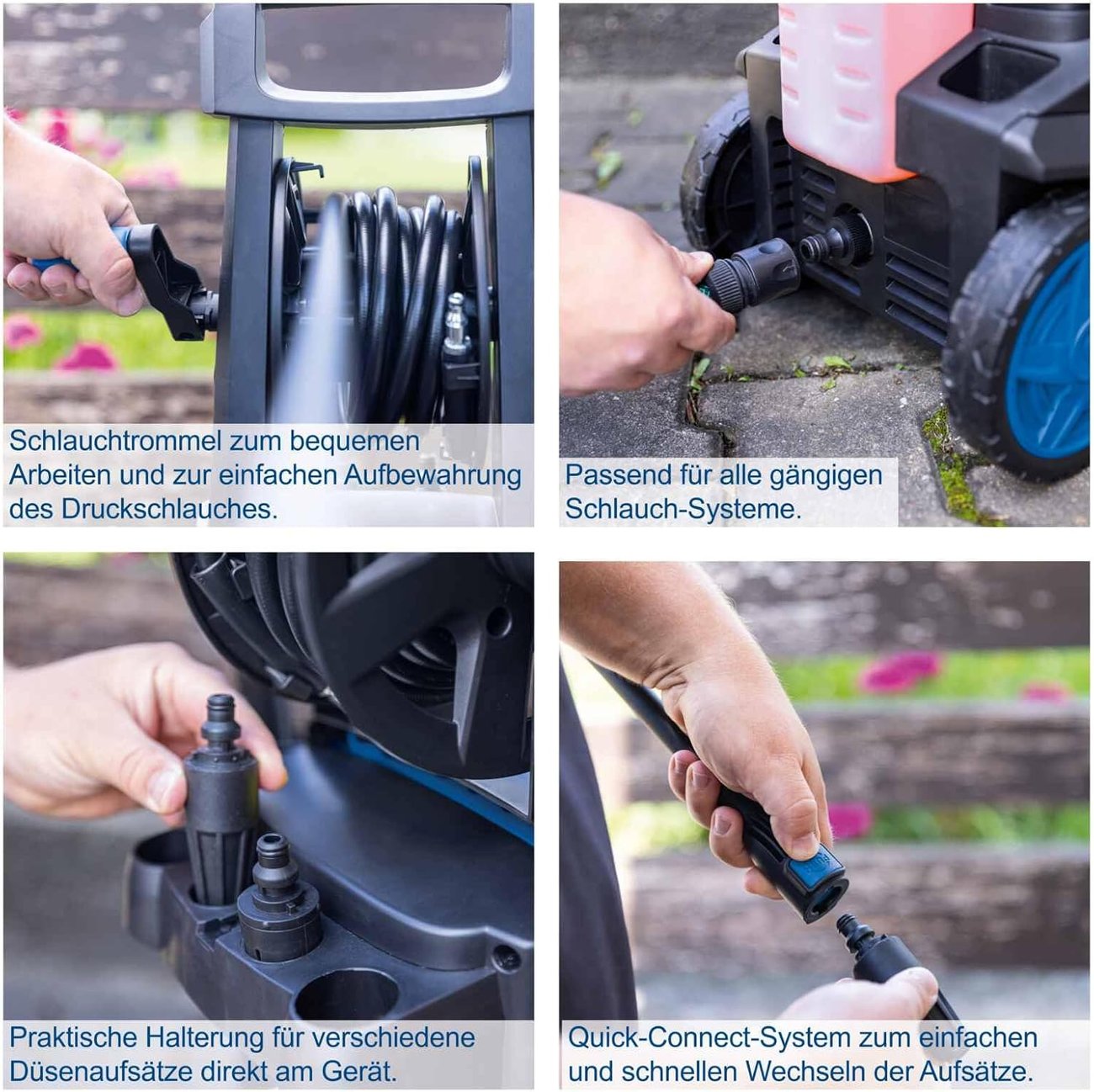 Schlauchtrommel zum bequemen Arbeiten und zur einfachen Aufbewahrung des Druckschlauches.

Passend für alle gängigen Schlauch-Systeme.

Praktische Halterung für verschiedene Düsenaufsätze direkt am Gerät.

Quick-Connect-System zum einfachen und schnellen Wechseln der Aufsätze.