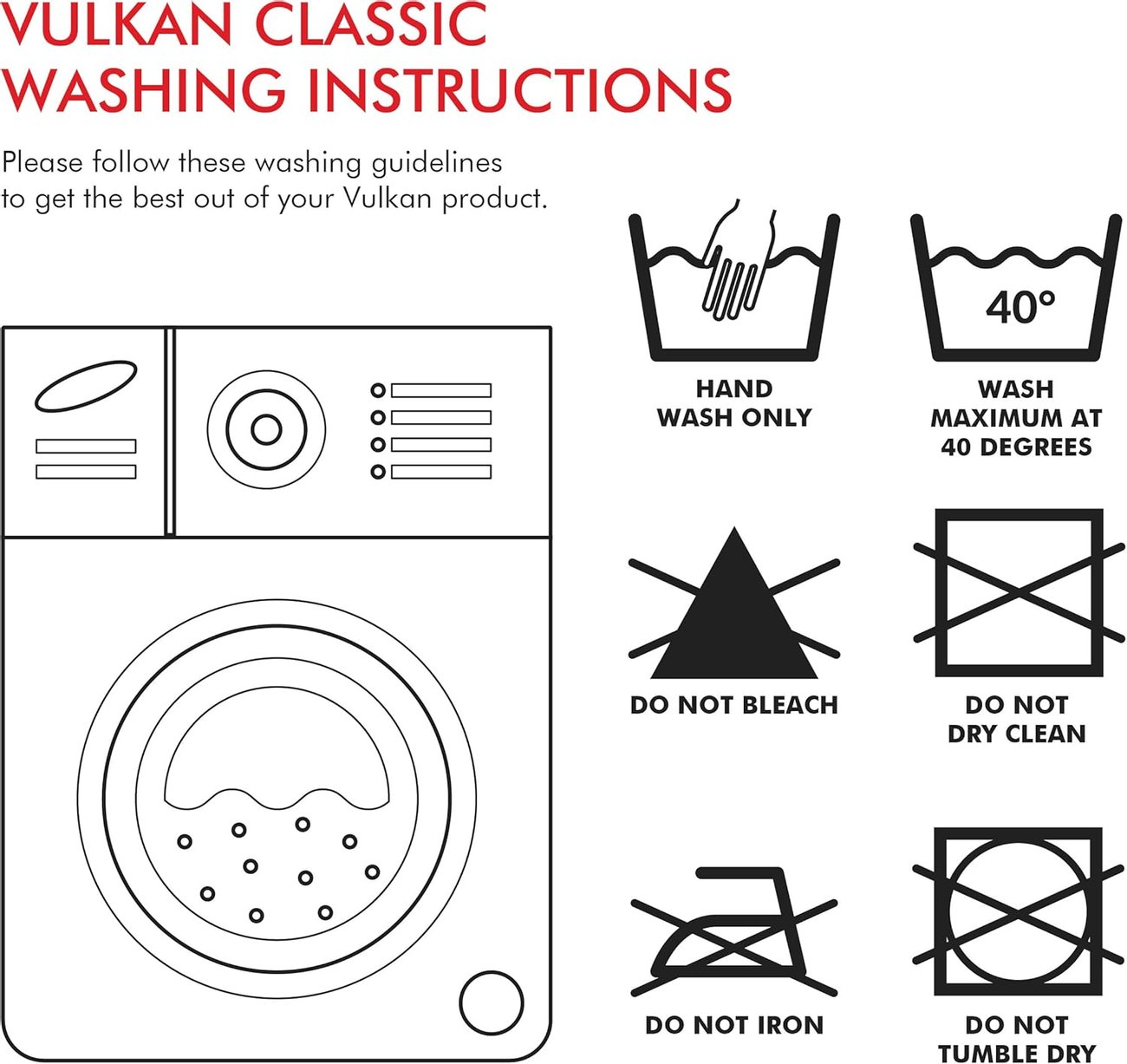 VULKAN CLASSIC
WASHING INSTRUCTIONS

Please follow these washing guidelines to get the best out of your Vulkan product.

HAND WASH ONLY

40°

WASH MAXIMUM AT 40 DEGREES

DO NOT BLEACH

DO NOT DRY CLEAN

DO NOT IRON

DO NOT TUMBLE DRY