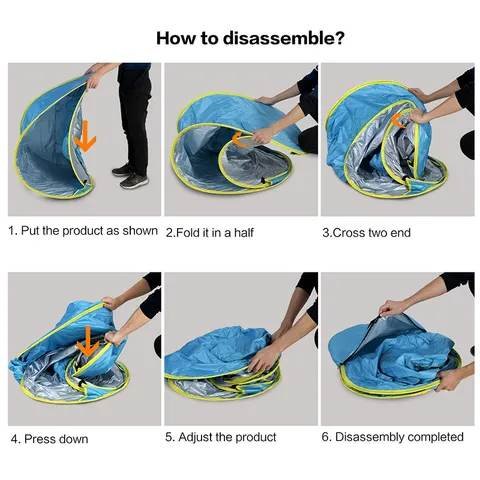 How to disassemble?

1. Put the product as shown

2.Fold it in a half

3.Cross two end

4. Press down

5. Adjust the product

6. Disassembly completed