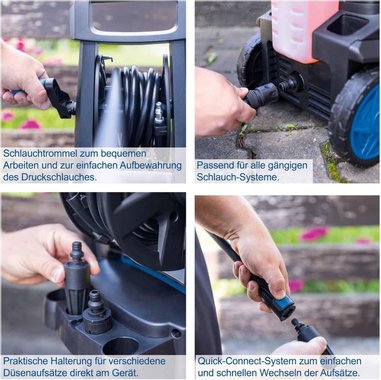 Schlauchtrommel zum bequemen Arbeiten und zur einfachen Aufbewahrung des Druckschlauches.

Passend für alle gängigen Schlauch-Systeme.

Praktische Halterung für verschiedene Düsenaufsätze direkt am Gerät.

Quick-Connect-System zum einfachen und schnellen Wechseln der Aufsätze.